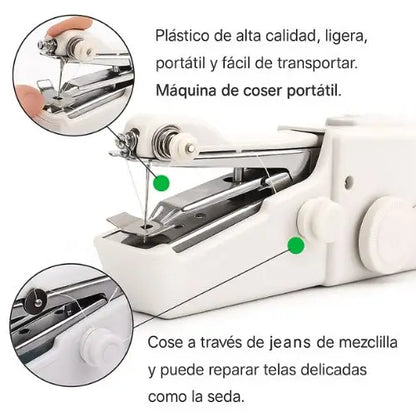 Plástico de alta calidad, ligera, portátil y fácil de transportar.
Máquina de coser portátil.

Cose a través de jeans de mezclilla y puede reparar telas delicadas como la seda.