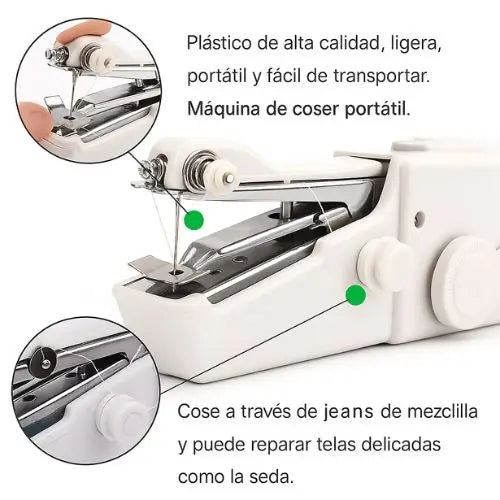 Plástico de alta calidad, ligera, portátil y fácil de transportar. Máquina de coser portátil.

Cose a través de jeans de mezclilla y puede reparar telas delicadas como la seda.