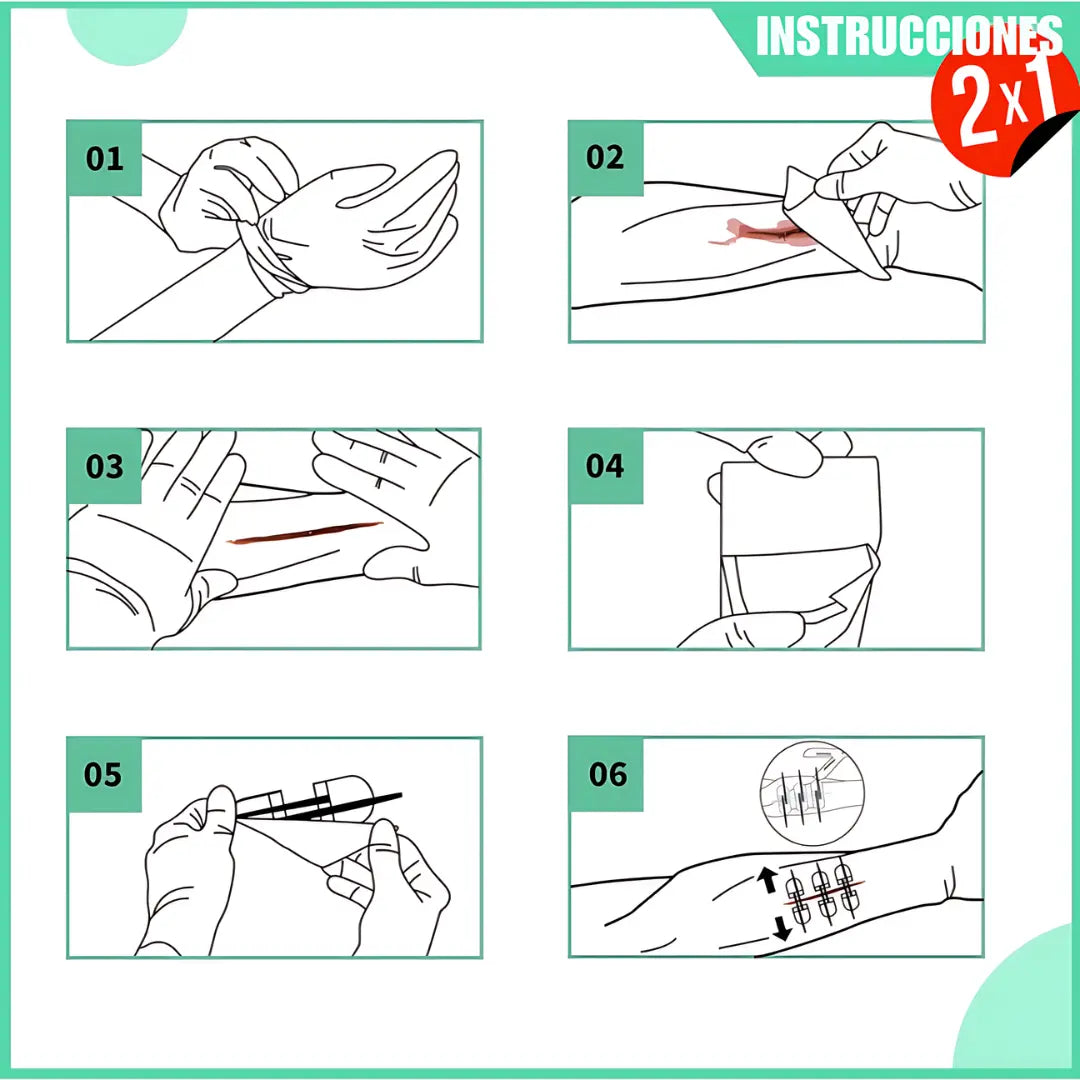 INSTRUCCIONES

2x1

01

02

03

04

05

06