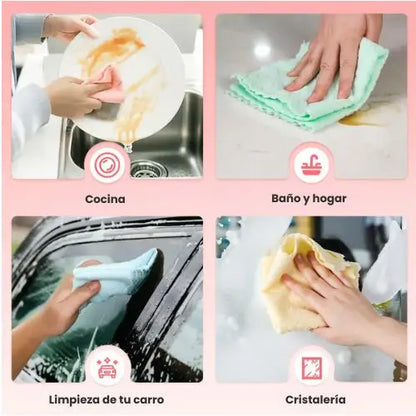 Cocina

Baño y hogar

Limpieza de tu carro

Cristalería