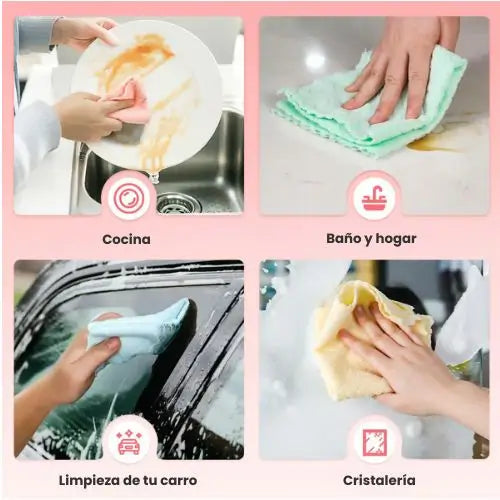 Cocina

Baño y hogar

Limpieza de tu carro

Cristalería