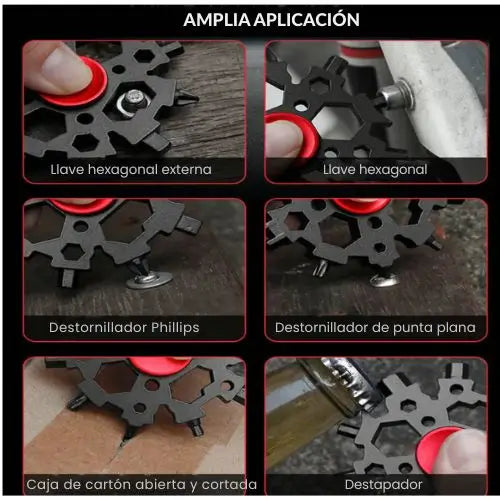 AMPLIA APLICACIÓN

Llave hexagonal externa

Llave hexagonal

Destornillador Phillips

Destornillador de punta plana

Caja de cartón abierta y cortada

Destapador