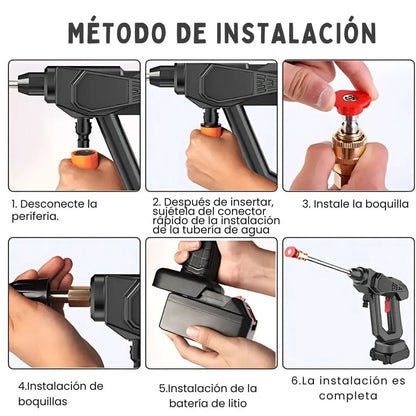 MÉTODO DE INSTALACIÓN

1. Desconecte la periferia.

2. Después de insertar, sujétela del conector rápido de la instalación de la tubería de agua

3. Instale la boquilla

4.Instalación de boquillas

5.Instalación de la batería de litio

6.La instalación es completa