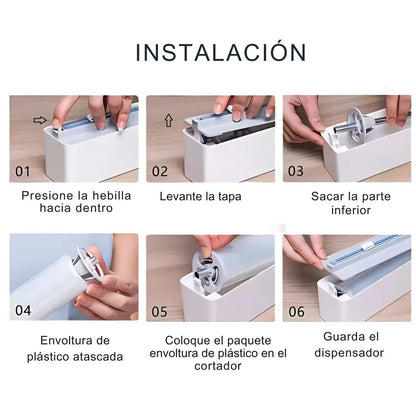 INSTALACIÓN

01

Presione la hebilla hacia dentro

02

Levante la tapa

03

Sacar la parte inferior

04

Envoltura de plástico atascada

05

Coloque el paquete envoltura de plástico en el cortador

06

Guarda el dispensador