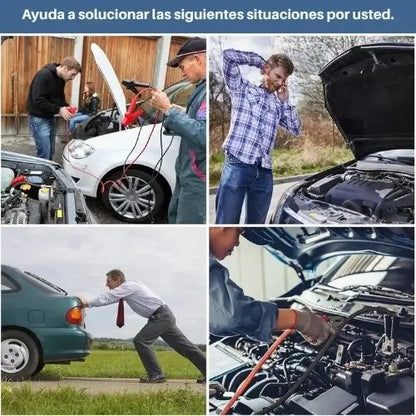 Ayuda a solucionar las siguientes situaciones por usted.