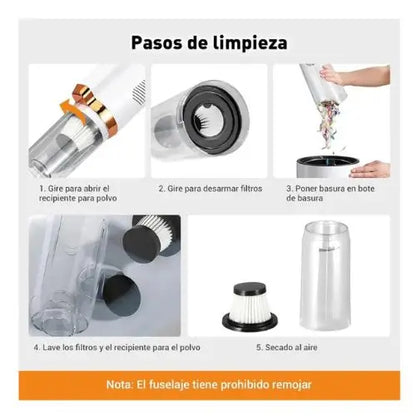 Pasos de limpieza

1. Gire para abrir el recipiente para polvo

2. Gire para desarmar filtros

3. Poner basura en bote de basura

4. Lave los filtros y el recipiente para el polvo

5. Secado al aire

Nota: El fuselaje tiene prohibido remojar