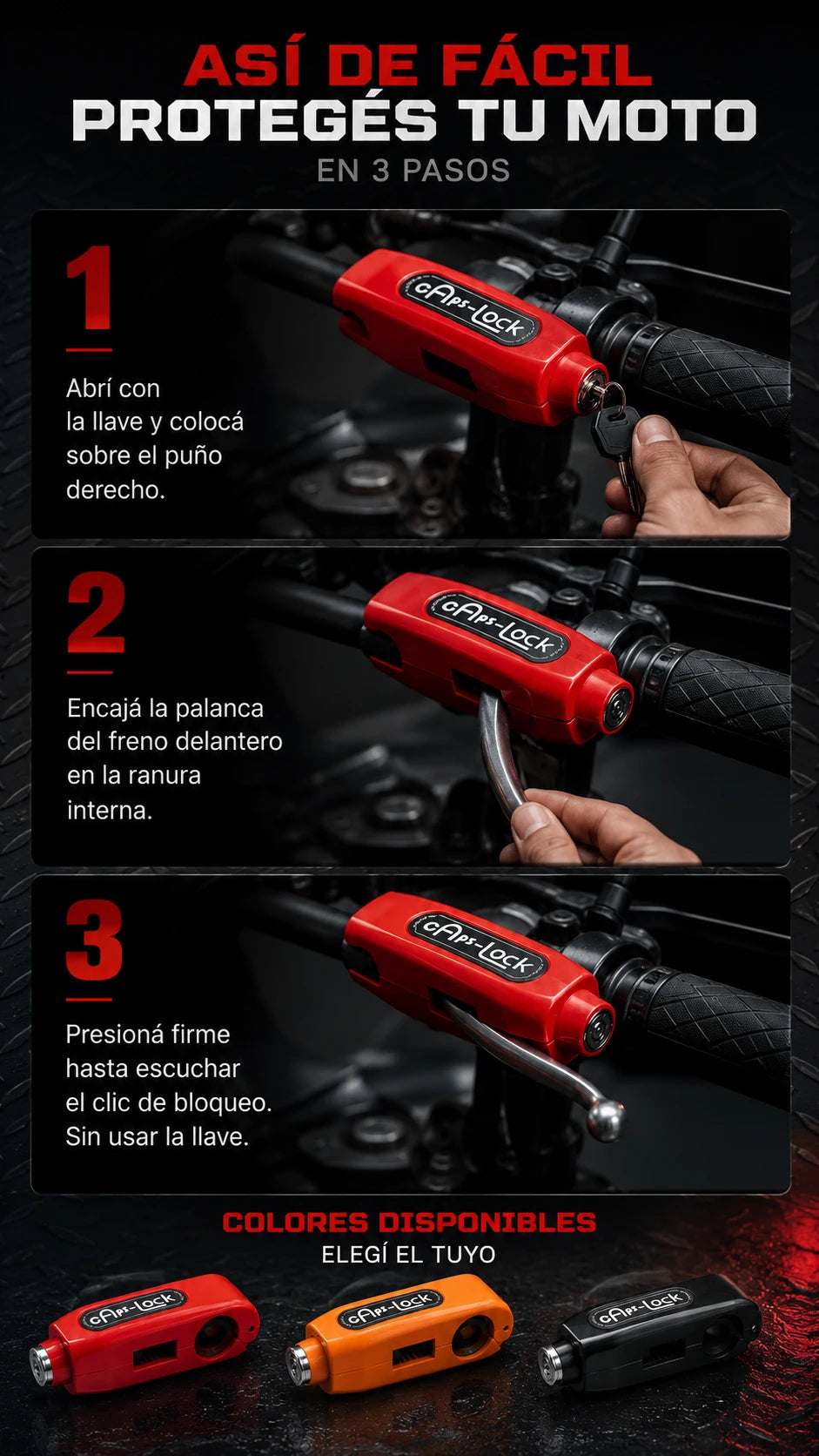 ASÍ DE FÁCIL
PROTEGÉS TU MOTO
EN 3 PASOS

1

Abrí con la llave y colocá sobre el puño derecho.

cAps-Lock

2

Encajá la palanca del freno delantero en la ranura interna.

cAps-Lock

3

Presioná firme hasta escuchar el clic de bloqueo. Sin usar la llave.

cAps-Lock

COLORES DISPONIBLES
ELEGÍ EL TUYO

cAps-Lock

cAps-Lock

cAps-Lock