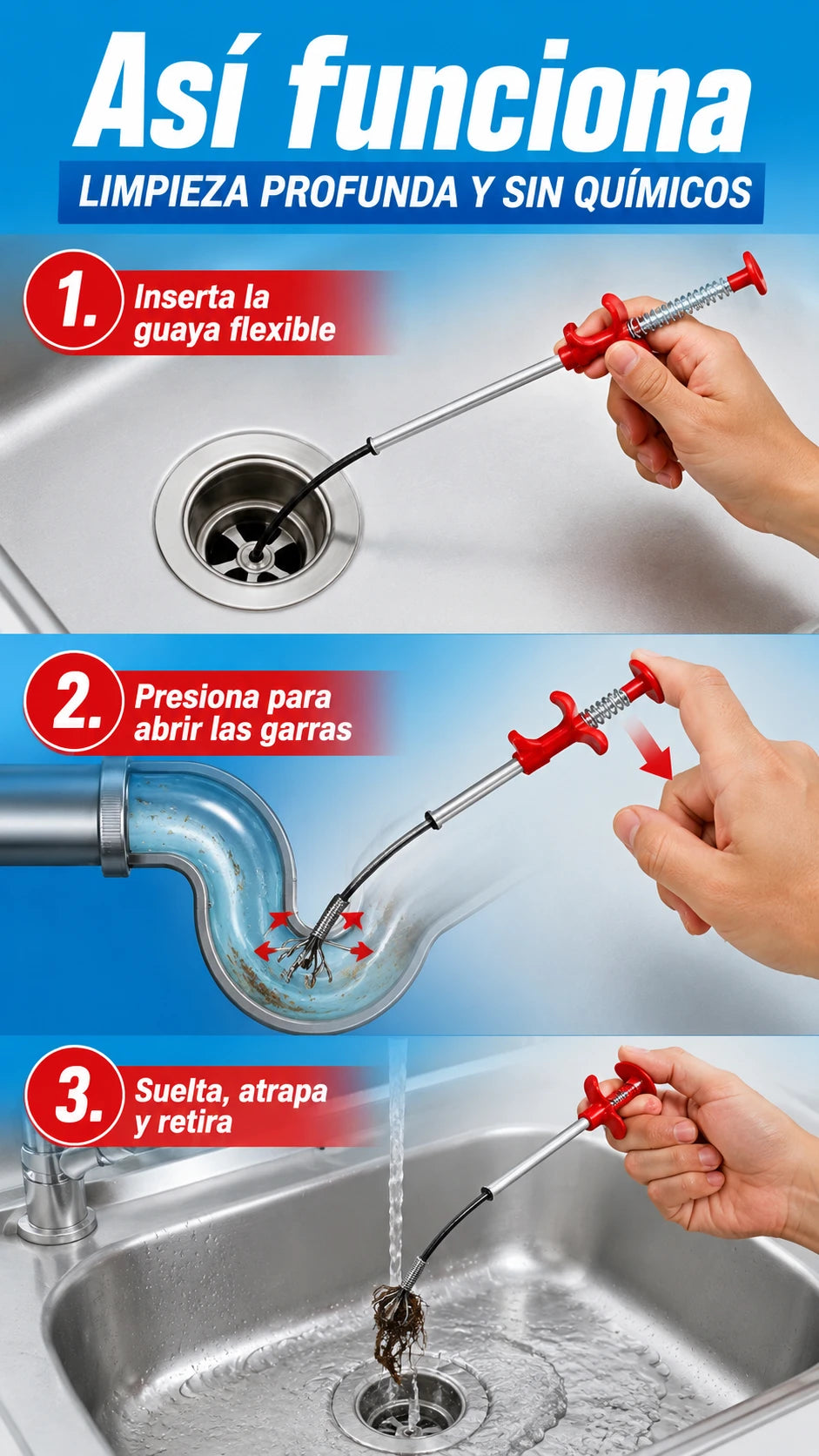 Así funciona

LIMPIEZA PROFUNDA Y SIN QUÍMICOS

1. Inserta la guaya flexible

2. Presiona para abrir las garras

3. Suelta, atrapa y retira