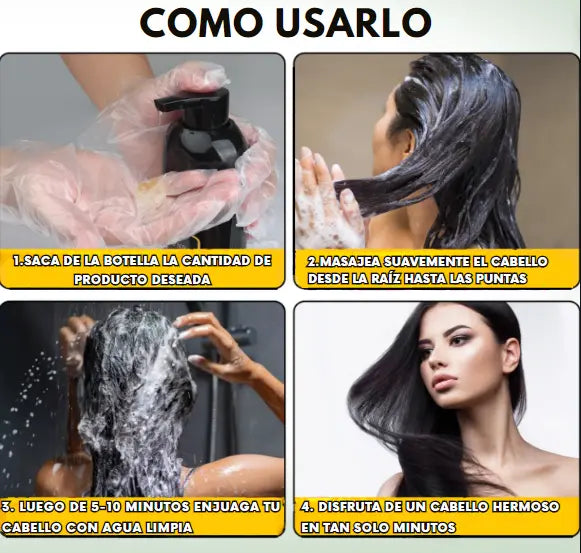 COMO USARLO

1.SACA DE LA BOTELLA LA CANTIDAD DE PRODUCTO DESEADA

2.MASAJEA SUAVEMENTE EL CABELLO DESDE LA RAÍZ HASTA LAS PUNTAS

3. LUEGO DE 5-10 MINUTOS ENJUAGA TU CABELLO CON AGUA LIMPIA

4. DISFRUTA DE UN CABELLO HERMOSO EN TAN SOLO MINUTOS