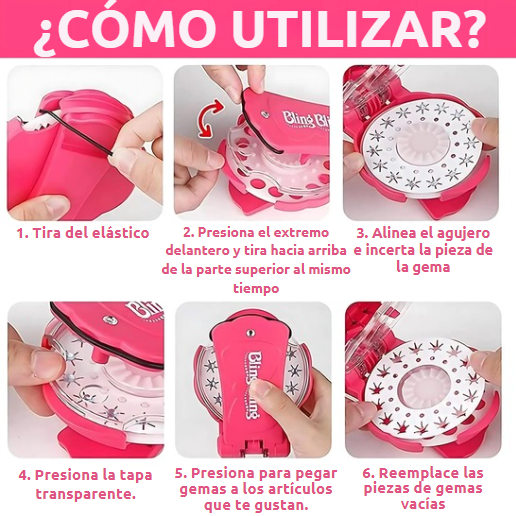 ¿CÓMO UTILIZAR?

Bling Bling

1. Tira del elástico

2. Presiona el extremo delantero y tira hacia arriba de la parte superior al mismo tiempo

3. Alinea el agujero e incerta la pieza de la gema

Bling

Bling Bling

4. Presiona la tapa transparente.

5. Presiona para pegar gemas a los artículos que te gustan.

6. Reemplace las piezas de gemas vacías