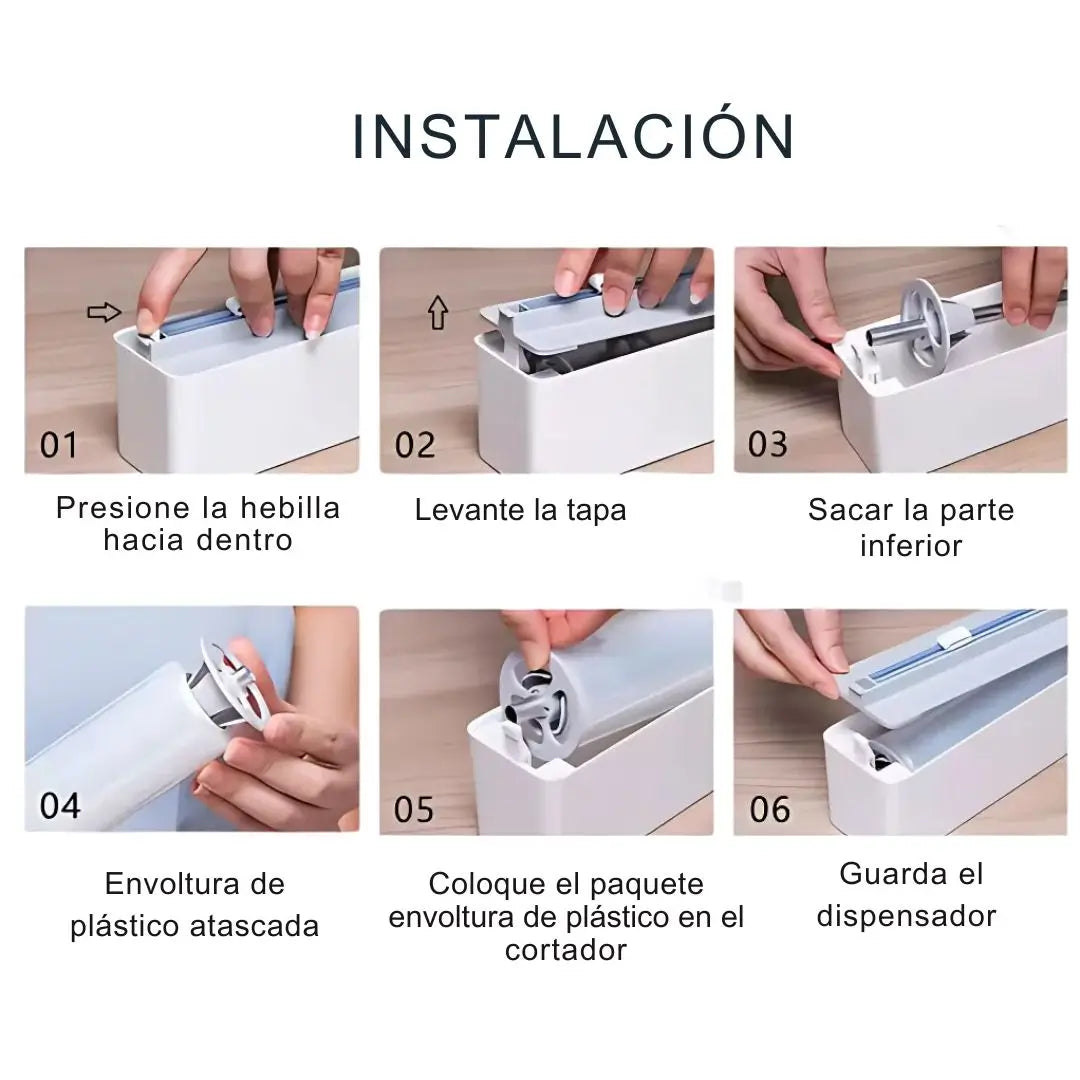 INSTALACIÓN

01
Presione la hebilla hacia dentro

02
Levante la tapa

03
Sacar la parte inferior

04
Envoltura de plástico atascada

05
Coloque el paquete envoltura de plástico en el cortador

06
Guarda el dispensador