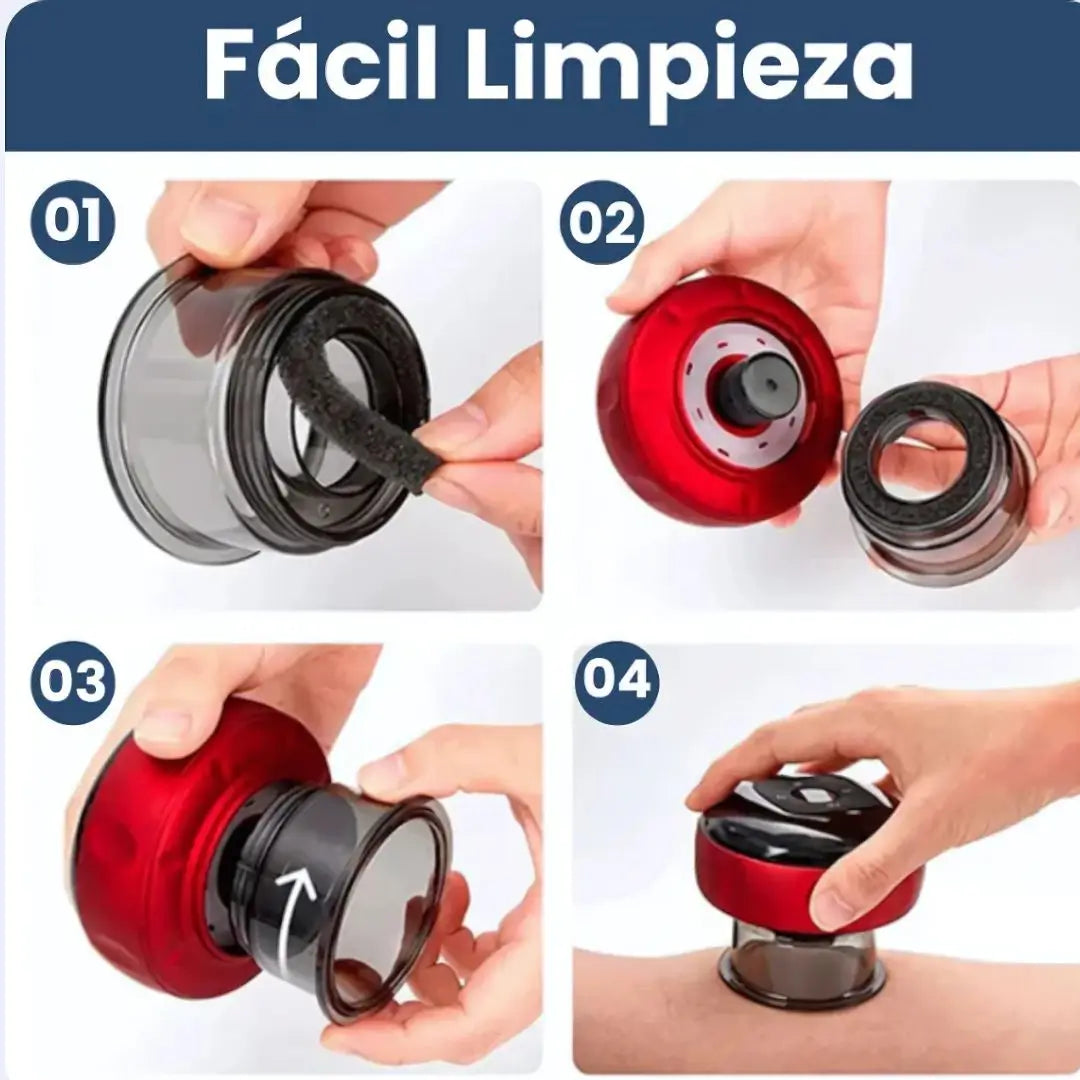 Fácil Limpieza

01

02

03

04