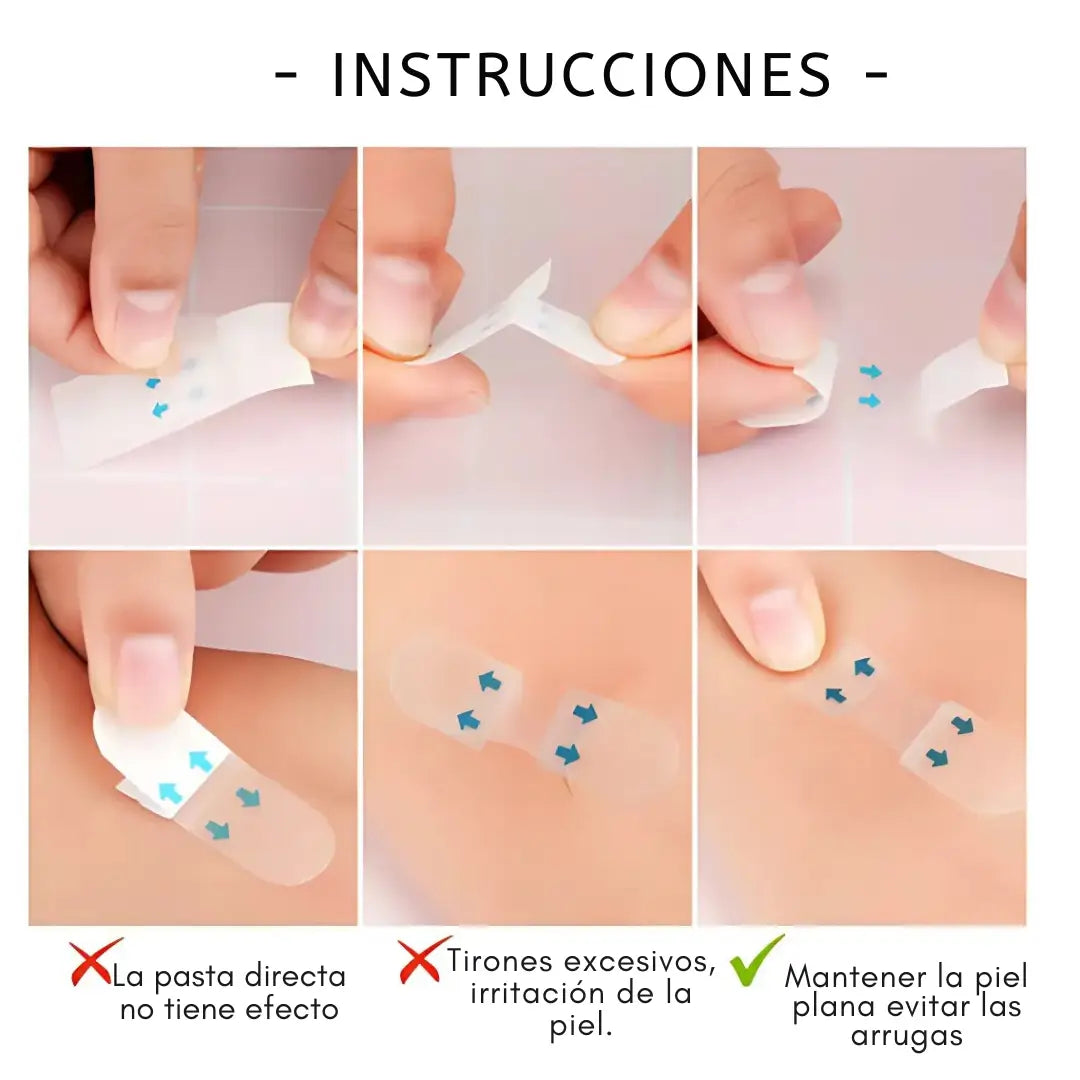 - INSTRUCCIONES -

La pasta directa no tiene efecto

Tirones excesivos, irritación de la piel.

Mantener la piel plana evitar las arrugas